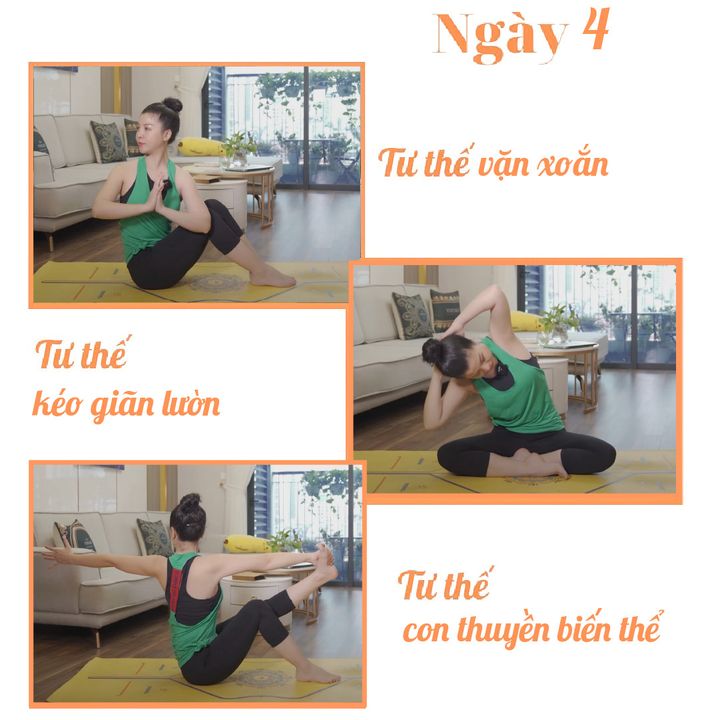 Ngày 4

Tư thế vặn xoắn

Tư thế kéo giãn lườn

Tư thế con thuyền biến thể