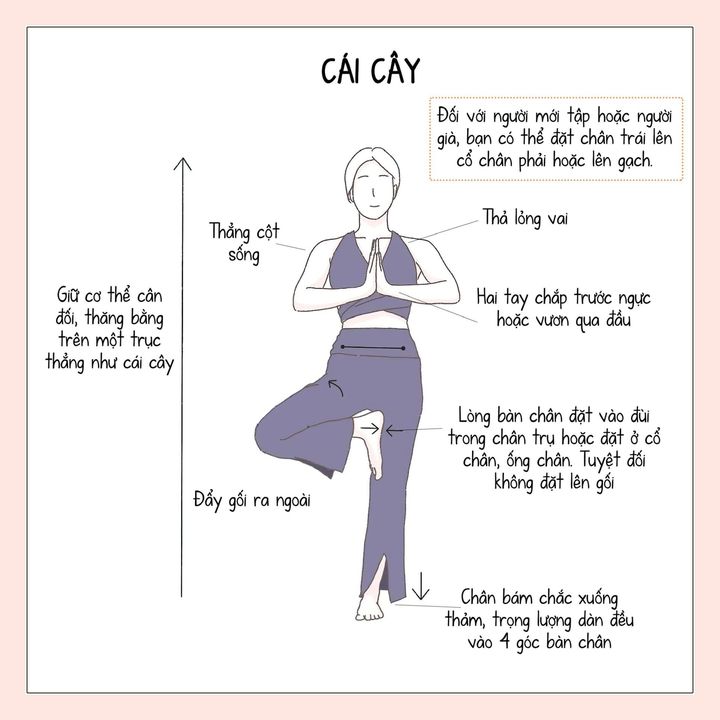 CÁI CÂY

Đối với người mới tập hoặc người già, bạn có thể đặt chân trái lên cổ chân phải hoặc lên gạch.

Thẳng cột sống

Thả lỏng vai

Giữ cơ thể cân đối, thăng bằng trên một trục thẳng như cái cây

Hai tay chắp trước ngực hoặc vươn qua đầu

Lòng bàn chân đặt vào đùi trong chân trụ hoặc đặt ở cổ chân, ống chân. Tuyệt đối không đặt lên gối

Đẩy gối ra ngoài

Chân bám chắc xuống thảm, trọng lượng dàn đều vào 4 góc bàn chân